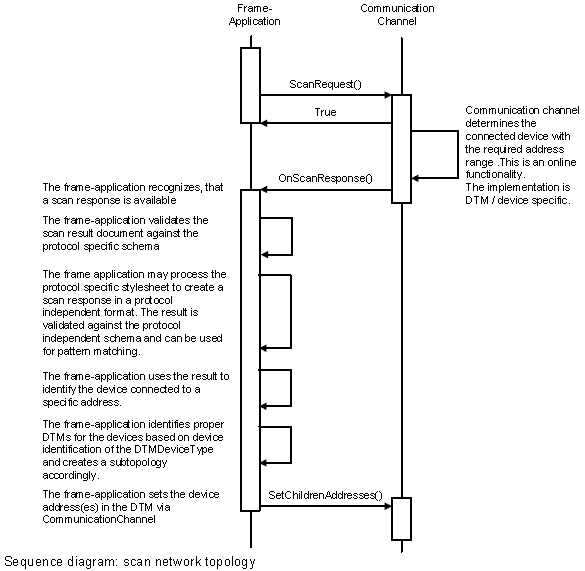 Frame-Application

Communication Channel

ScanRequest()

True

Communication channel determines the connected device with the required address range .This is an online functionality.
The implementation is DTM / device specific.

OnScanResponse()

The frame-application recognizes, that a scan response is available

The frame-application validates the scan result document against the protocol specific schema

The frame application may process the protocol specific stylesheet to create a scan response in a protocol independent format. The result is validated against the protocol independent schema and can be used for pattern matching.

The frame-application uses the result to identify the device connected to a specific address.

The frame-application identifies proper DTMs for the devices based on device identification of the DTMDeviceType and creates a subtopology accordingly.

The frame-application sets the device address(es) in the DTM via CommunicationChannel

SetChildrenAddresses()

Sequence diagram: scan network topology